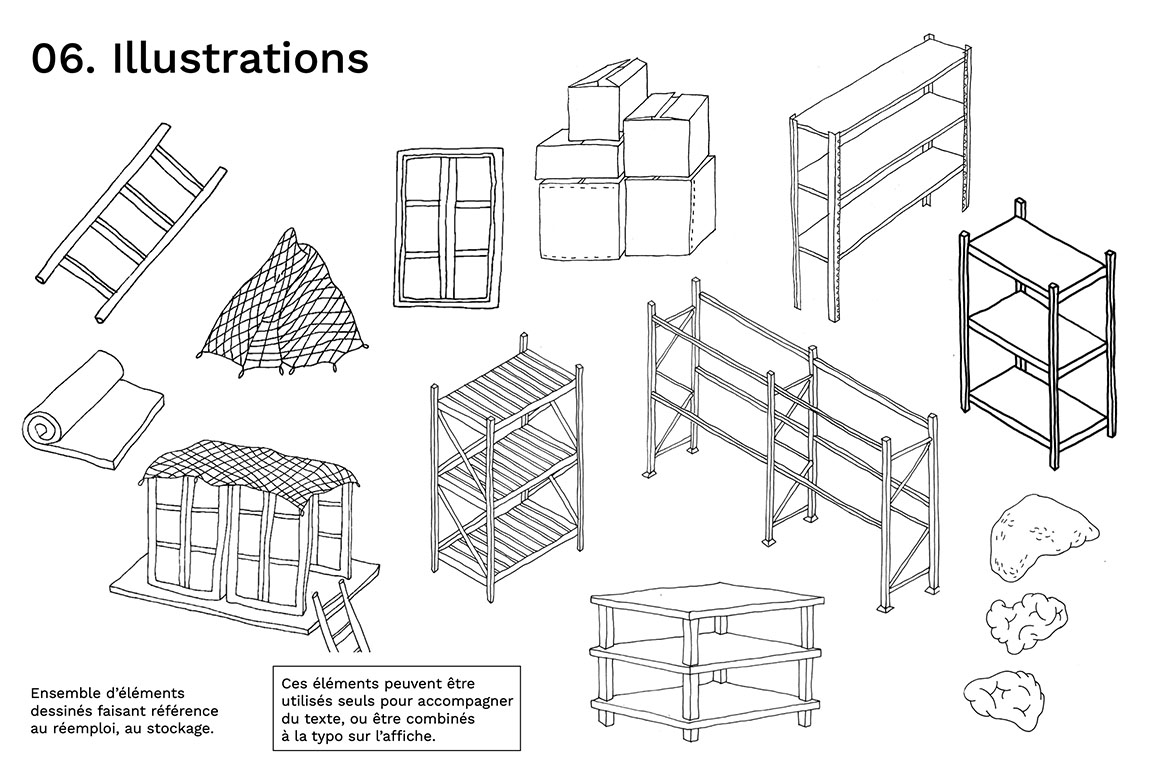 06. Illustrations

Ensemble d'éléments dessinés faisant référence au réemploi, au stockage.

Ces éléments peuvent être utilisés seuls pour accompagner du texte, ou être combinés à la typo sur l'affiche.